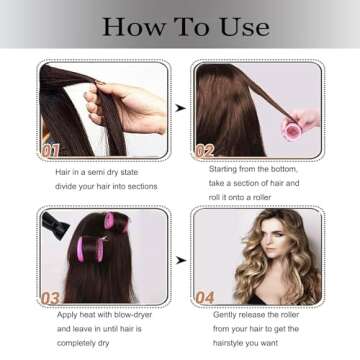 How To Use

01

Hair in a semi dry state divide your hair into sections

02

Starting from the bottom, take a section of hair and roll it onto a roller

03

Apply heat with blow-dryer and leave in until hair is completely dry

04

Gently release the roller from your hair to get the hairstyle you want