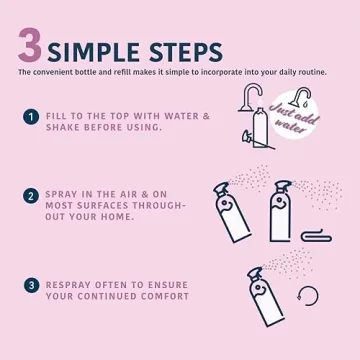 3 SIMPLE STEPS

The convenient bottle and refill makes it simple to incorporate into your daily routine.

1 FILL TO THE TOP WITH WATER & SHAKE BEFORE USING.

Just add water

2 SPRAY IN THE AIR & ON MOST SURFACES THROUGHOUT YOUR HOME.

3 RESPRAY OFTEN TO ENSURE YOUR CONTINUED COMFORT