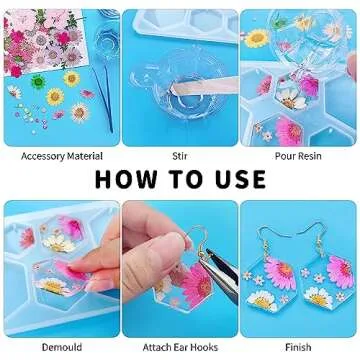 Accessory Material

Stir

Pour Resin

HOW TO USE

Demould

Attach Ear Hooks

Finish