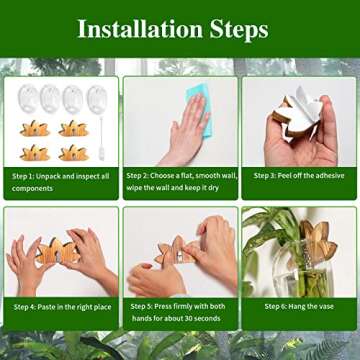 Installation Steps

Step 1: Unpack and inspect all components

Step 2: Choose a flat, smooth wall, wipe the wall and keep it dry

Step 3: Feel off the adhesive

Step 4: Paste in the right place

Step 5: Press firmly with both hands for about 30 seconds

Step 6: Hang the vase