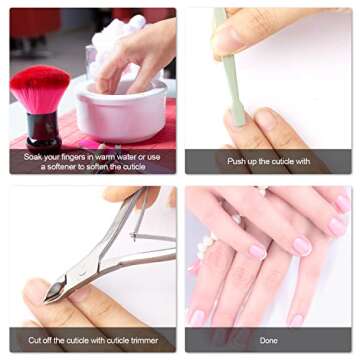 Soak your fingers in warm water or use a softener to soften the cuticle

Push up the cuticle with

Cut off the cuticle with cuticle trimmer

Done