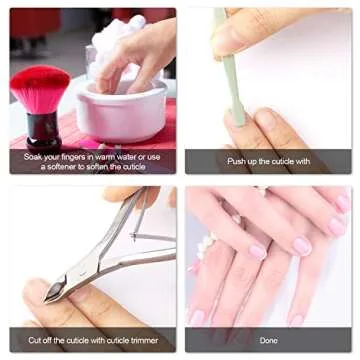 Soak your fingers in warm water or use a softener to soften the cuticle

Push up the cuticle with

Cut off the cuticle with cuticle trimmer

Done