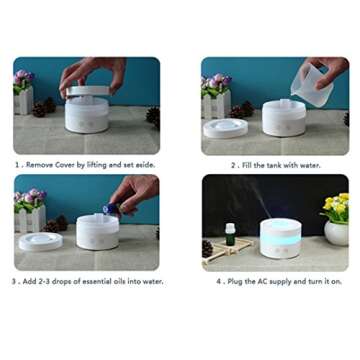 1 . Remove Cover by lifting and set aside.

2 . Fill the tank with water.

3 . Add 2-3 drops of essential oils into water.

4 . Plug the AC supply and turn it on.