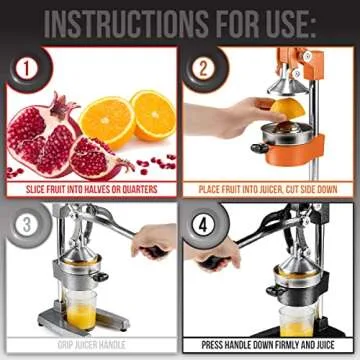 INSTRUCTIONS FOR USE:

1
SLICE FRUIT INTO HALVES OR QUARTERS

2
PLACE FRUIT INTO JUICER, CUT SIDE DOWN

3
GRIP JUICER HANDLE

4
PRESS HANDLE DOWN FIRMLY AND JUICE