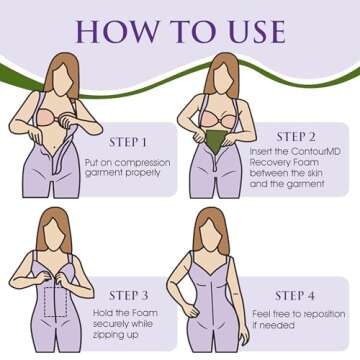 HOW TO USE

STEP 1
Put on compression garment properly

STEP 2
Insert the ContourMD Recovery Foam between the skin and the garment

STEP 3
Hold the Foam securely while zipping up

STEP 4
Feel free to reposition if needed