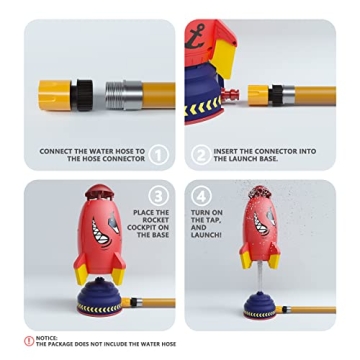 CONNECT THE WATER HOSE TO THE HOSE CONNECTOR 1

2 INSERT THE CONNECTOR INTO THE LAUNCH BASE.

3 PLACE THE ROCKET COCKPIT ON THE BASE

4 TURN ON THE TAP, AND LAUNCH!

! NOTICE:
THE PACKAGE DOES NOT INCLUDE THE WATER HOSE