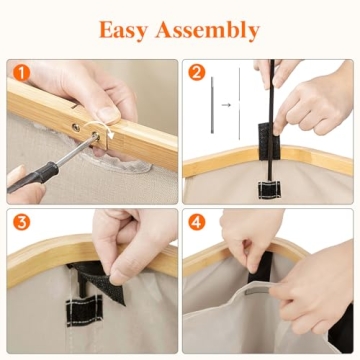 Easy Assembly

1

2

3

4