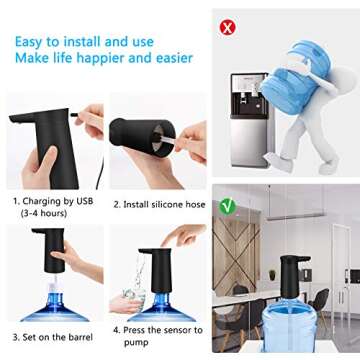 Easy to install and use
Make life happier and easier

1. Charging by USB (3-4 hours)

2. Install silicone hose

3. Set on the barrel

4. Press the sensor to pump