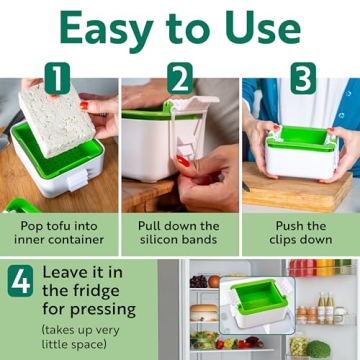 Easy to Use

1

Pop tofu into inner container

2

Pull down the silicon bands

3

Push the clips down

4

Leave it in the fridge for pressing

(takes up very little space)