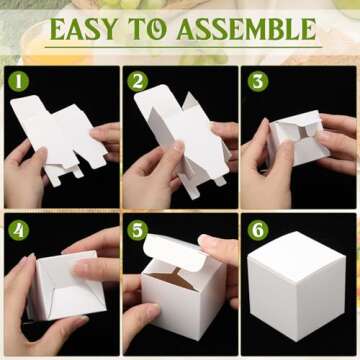 EASY TO ASSEMBLE

1

2

3

4

5

6