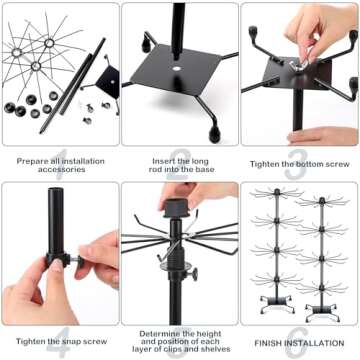 1
Prepare all installation accessories

2
Insert the long rod into the base

3
Tighten the bottom screw

4
Tighten the snap screw

5
Determine the height and position of each layer of clips and shelves

6
FINISH INSTALLATION