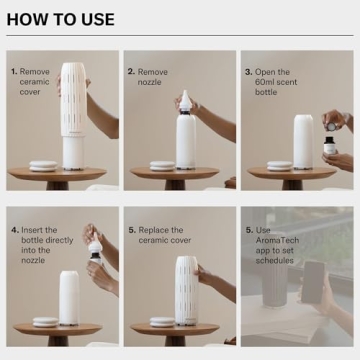 HOW TO USE

1. Remove ceramic cover

2. Remove nozzle

3. Open the 60ml scent bottle

4. Insert the bottle directly into the nozzle

5. Replace the ceramic cover

5. Use AromaTech app to set schedules