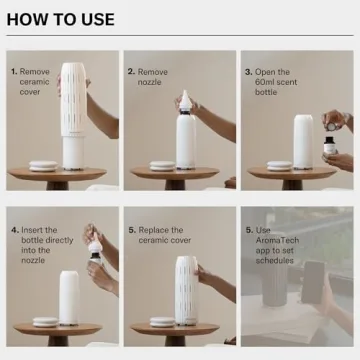 HOW TO USE

1. Remove ceramic cover

2. Remove nozzle

3. Open the 60ml scent bottle

4. Insert the bottle directly into the nozzle

5. Replace the ceramic cover

5. Use AromaTech app to set schedules