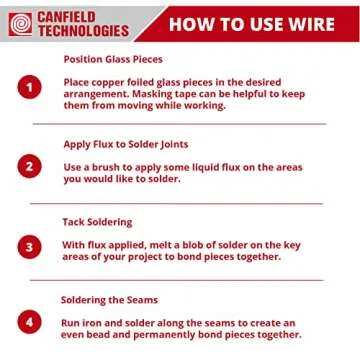 CANFIELD TECHNOLOGIES

HOW TO USE WIRE

Position Glass Pieces

1

Place copper foiled glass pieces in the desired arrangement. Masking tape can be helpful to keep them from moving while working.

Apply Flux to Solder Joints

2

Use a brush to apply some liquid flux on the areas you would like to solder.

Tack Soldering

3

With flux applied, melt a blob of solder on the key areas of your project to bond pieces together.

Soldering the Seams

4

Run iron and solder along the seams to create an even bead and permanently bond pieces together.