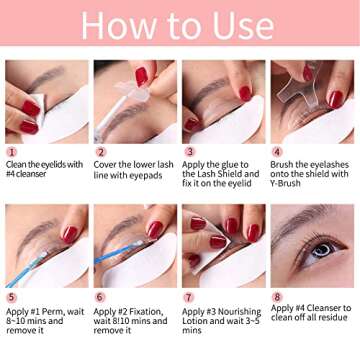 How to Use

1
Clean the eyelids with #4 cleanser

2
Cover the lower lash line with eyepads

3
Apply the glue to the Lash Shield and fix it on the eyelid

4
Brush the eyelashes onto the shield with Y-Brush

5
Apply #1 Perm, wait 8~10 mins and remove it

6
Apply #2 Fixation, wait 8!10 mins and remove it

7
Apply #3 Nourishing Lotion and wait 3~5 mins

8
Apply #4 Cleanser to clean off all residue