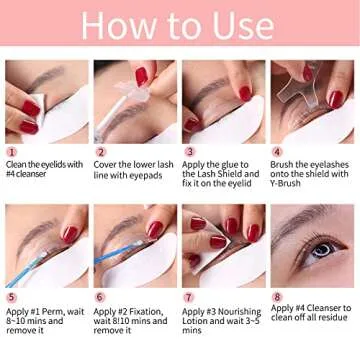 How to Use

1
Clean the eyelids with #4 cleanser

2
Cover the lower lash line with eyepads

3
Apply the glue to the Lash Shield and fix it on the eyelid

4
Brush the eyelashes onto the shield with Y-Brush

5
Apply #1 Perm, wait 8~10 mins and remove it

6
Apply #2 Fixation, wait 8!10 mins and remove it

7
Apply #3 Nourishing Lotion and wait 3~5 mins

8
Apply #4 Cleanser to clean off all residue