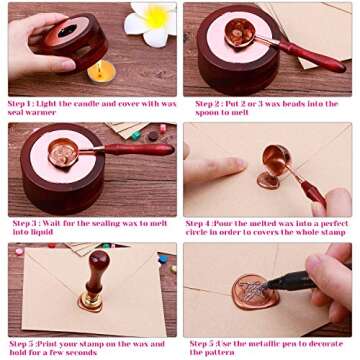 Step 1 : Light the candle and cover with wax seal warmer

Step 2 : Put 2 or 3 wax beads into the spoon to melt

Step 3 : Wait for the sealing wax to melt into liquid

Step 4 :Pour the melted wax into a perfect circle in order to covers the whole stamp

Step 5 :Print your stamp on the wax and hold for a few seconds

Step 5 :Use the metallic pen to decorate the pattern