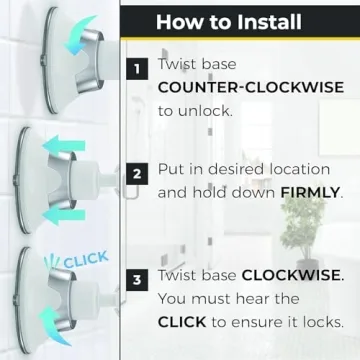 How to Install

1 Twist base COUNTER-CLOCKWISE to unlock.

2 Put in desired location and hold down FIRMLY.

CLICK

3 Twist base CLOCKWISE. You must hear the CLICK to ensure it locks.