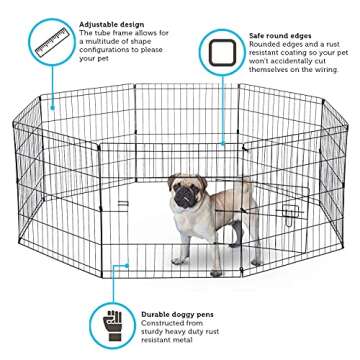 Adjustable design
The tube frame allows for a multitude of shape configurations to please your pet

Safe round edges
Rounded edges and a rust resistant coating so your pet won't accidentally cut themselves on the wiring.

Durable doggy pens
Constructed from sturdy heavy duty rust resistant metal