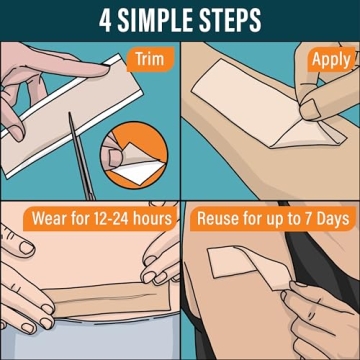 4 SIMPLE STEPS

Trim

Apply

Wear for 12-24 hours

Reuse for up to 7 Days