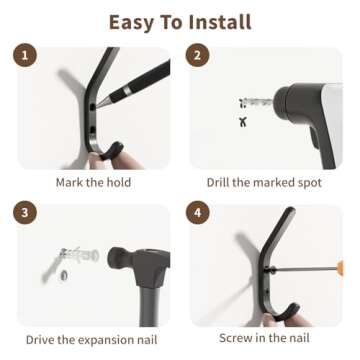 Easy To Install

1

Mark the hold

2

Drill the marked spot

3

Drive the expansion nail

4

Screw in the nail