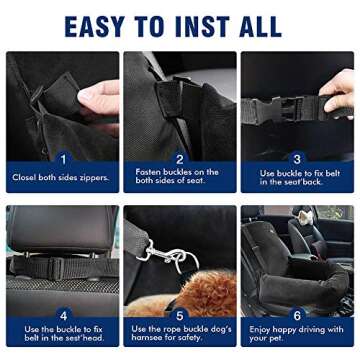 EASY TO INST ALL

1
Closel both sides zippers.

2
Fasten buckles on the both sides of seat.

3
Use buckle to fix belt in the seat'back.

4
Use the buckle to fix belt in the sest'head.

5
Use the rope buckle dog's harnsee for safety.

6
Enjoy happy driving with your pet.