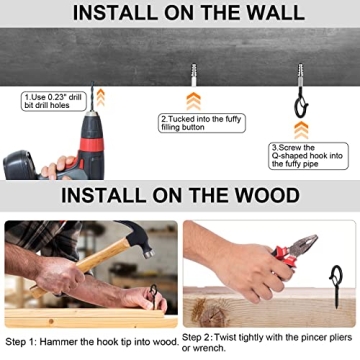 INSTALL ON THE WALL

1.Use 0.23" drill bit drill holes

2.Tucked into the fuffy filling button

3.Screw the Q-shaped hook into the fuffy pipe

INSTALL ON THE WOOD

Step 1: Hammer the hook tip into wood.

Step 2:Twist tightly with the pincer pliers or wrench.