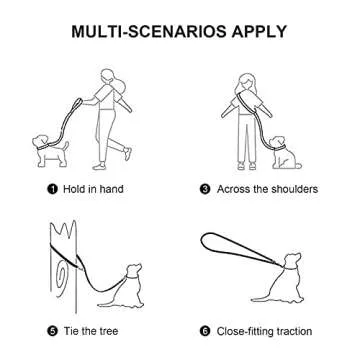 MULTI-SCENARIOS APPLY

❶ Hold in hand

❸ Across the shoulders

❺ Tie the tree

❻ Close-fitting traction