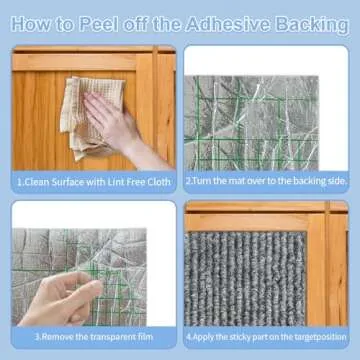 How to Peel off the Adhesive Backing

1.Clean Surface with Lint Free Cloth

2.Turn the mat over to the backing side.

3.Remove the transparent film

4.Apply the sticky part on the targetposition