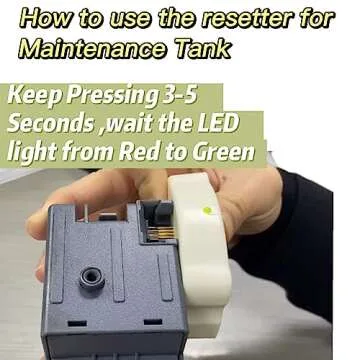 How to use the resetter for Maintenance Tank

Keep Pressing 3-5 Seconds ,wait the LED light from Red to Green