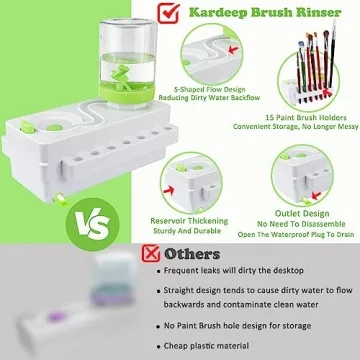 Kardeep Brush Rinser

S-Shaped Flow Design
Reducing Dirty Water Backflow

15 Paint Brush Holders
Convenient Storage, No Longer Messy

Reservoir Thickening
Sturdy And Durable

Outlet Design
No Need To Disassemble
Open The Waterproof Plug To Drain

VS

Others

• Frequent leaks will dirty the desktop

• Straight design tends to cause dirty water to flow backwards and contaminate clean water

• No Paint Brush hole design for storage

• Cheap plastic material