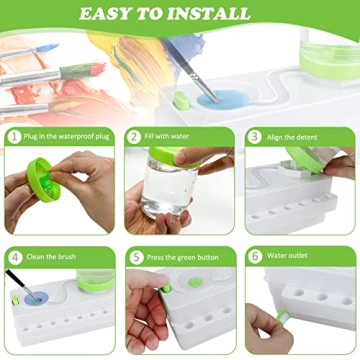 EASY TO INSTALL

1 Plug in the waterproof plug

2 Fill with water

3 Align the detent

4 Clean the brush

5 Press the green button

6 Water outlet