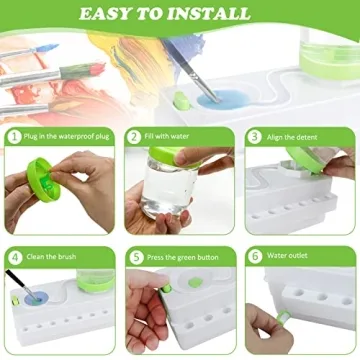 EASY TO INSTALL

1 Plug in the waterproof plug

2 Fill with water

3 Align the detent

4 Clean the brush

5 Press the green button

6 Water outlet