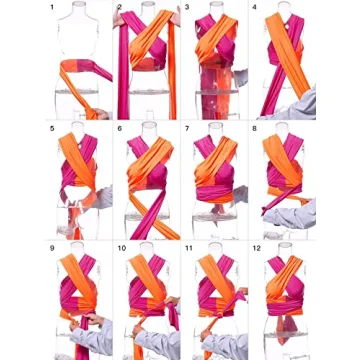 1
2
3
4
5
6
7
8
9
10
11
12