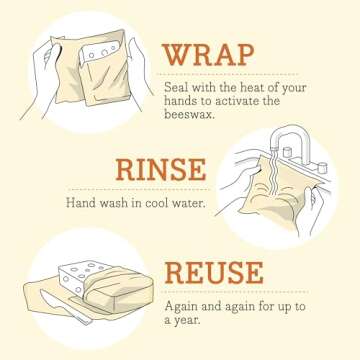 WRAP

Seal with the heat of your hands to activate the beeswax.

RINSE

Hand wash in cool water.

REUSE

Again and again for up to a year.