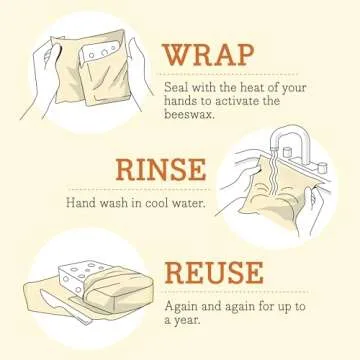 WRAP

Seal with the heat of your hands to activate the beeswax.

RINSE

Hand wash in cool water.

REUSE

Again and again for up to a year.