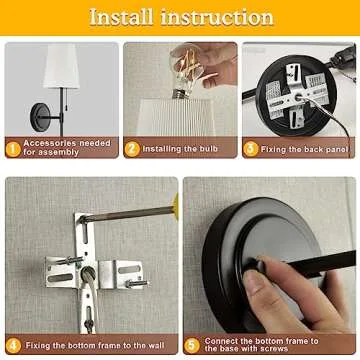 Install instruction

1 Accessories needed for assembly

2 Installing the bulb

3 Fixing the back panel

4 Fixing the bottom frame to the wall

5 Connect the bottom frame to the base with screws