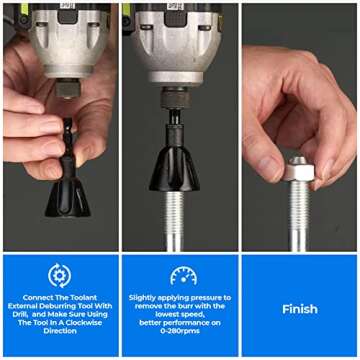 Connect The Toolant External Deburring Tool With Drill, and Make Sure Using The Tool In A Clockwise Direction

Slightly applying pressure to remove the burr with the lowest speed, better performance on 0-280rpms

Finish