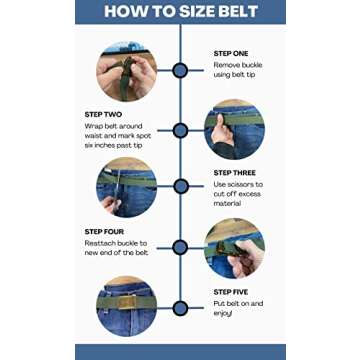 HOW TO SIZE BELT

STEP ONE
Remove buckle using belt tip

STEP TWO
Wrap belt around waist and mark spot six inches past tip

STEP THREE
Use scissors to cut off excess material

STEP FOUR
Reattach buckle to new end of the belt

STEP FIVE
Put belt on and enjoy!