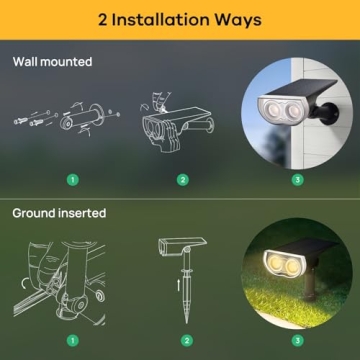 2 Installation Ways

Wall mounted

1

2

3

Ground inserted

1

2

3