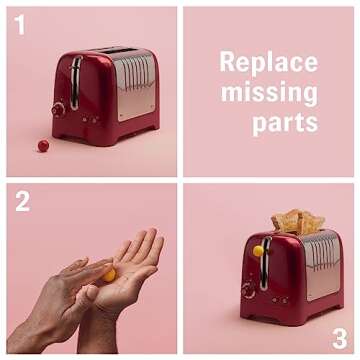 1

Replace missing parts

2

3