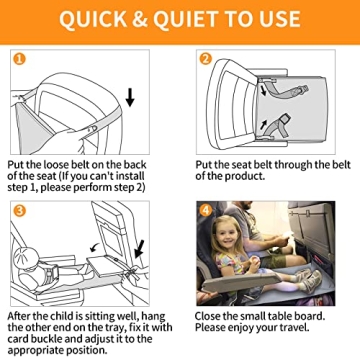 QUICK & QUIET TO USE

1

Put the loose belt on the back of the seat (If you can't install step 1, please perform step 2)

2

Put the seat belt through the belt of the product.

3

After the child is sitting well, hang the other end on the tray, fix it with card buckle and adjust it to the appropriate position.

4

Close the small table board. Please enjoy your travel.