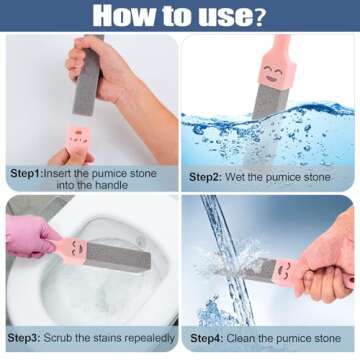 How to use?

Step1:Insert the pumice stone into the handle

Step2: Wet the pumice stone

Step3: Scrub the stains repealedly

Step4: Clean the pumice stone