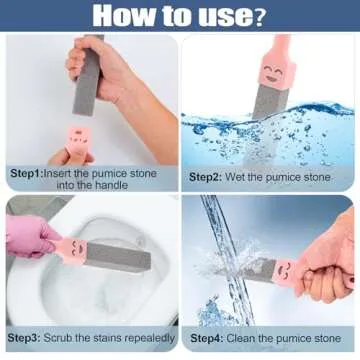 How to use?

Step1:Insert the pumice stone into the handle

Step2: Wet the pumice stone

Step3: Scrub the stains repealedly

Step4: Clean the pumice stone