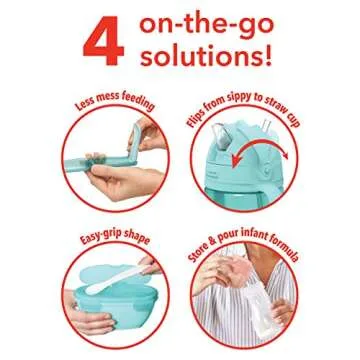 4 on-the-go solutions!

Less mess feeding

Flips from sippy to straw cup

Easy-grip shape

Store & pour infant formula