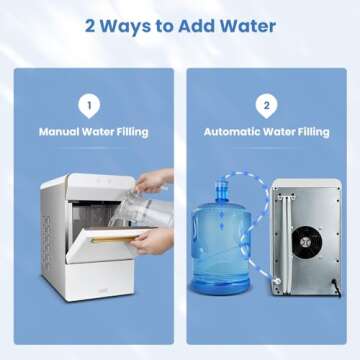 2 Ways to Add Water

1

Manual Water Filling

2

Automatic Water Filling