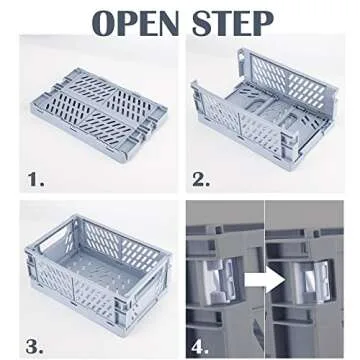 OPEN STEP

1.

2.

3.

4.