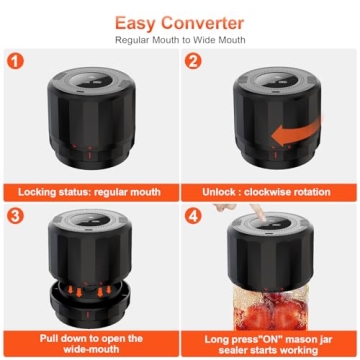 Easy Converter

Regular Mouth to Wide Mouth

1

Locking status: regular mouth

2

Unlock : clockwise rotation

3

Pull down to open the wide-mouth

4

Long press"ON" mason jar sealer starts working