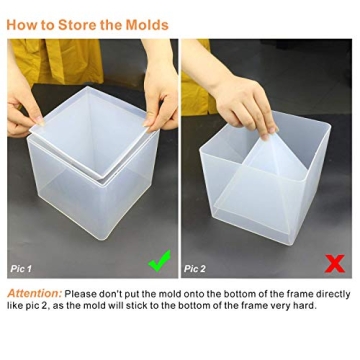 How to Store the Molds

Pic 1

Pic 2

Attention: Please don't put the mold onto the bottom of the frame directly like pic 2, as the mold will stick to the bottom of the frame very hard.