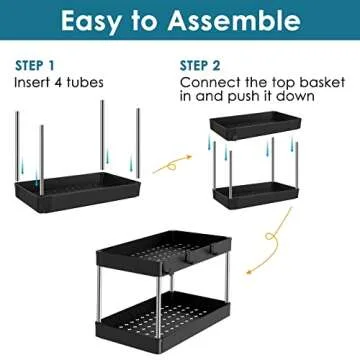 Easy to Assemble

STEP 1
Insert 4 tubes

STEP 2
Connect the top basket in and push it down